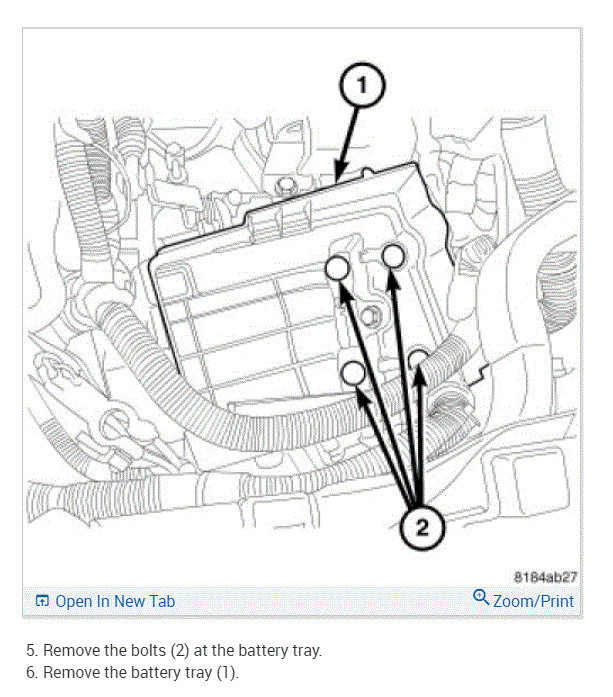 1

2

8184ab27

Open In New Tab

Zoom/Print

5. Remove the bolts (2) at the battery tray.
6. Remove the battery tray (1).