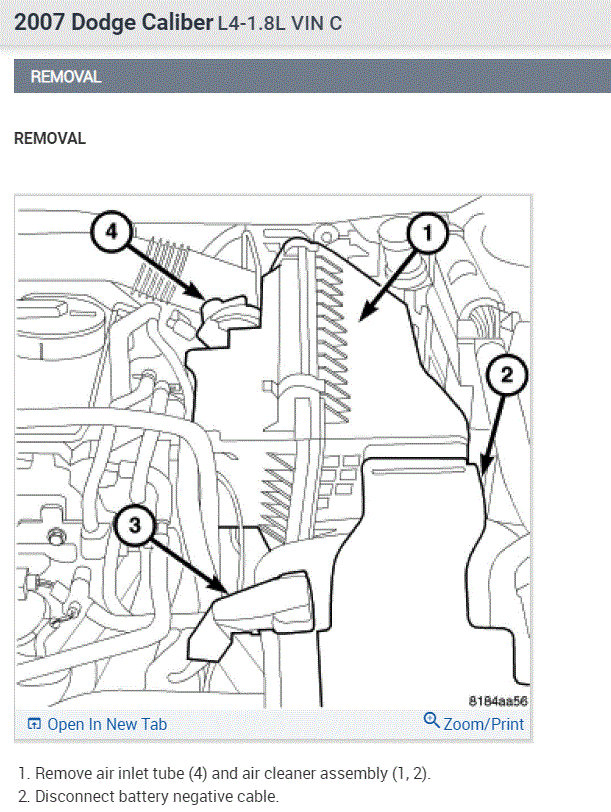 2007 Dodge Caliber L4-1.8L VIN C

REMOVAL

REMOVAL

4
1
2
3

8184aa56

Open In New Tab
Zoom/Print

1. Remove air inlet tube (4) and air cleaner assembly (1, 2).
2. Disconnect battery negative cable.