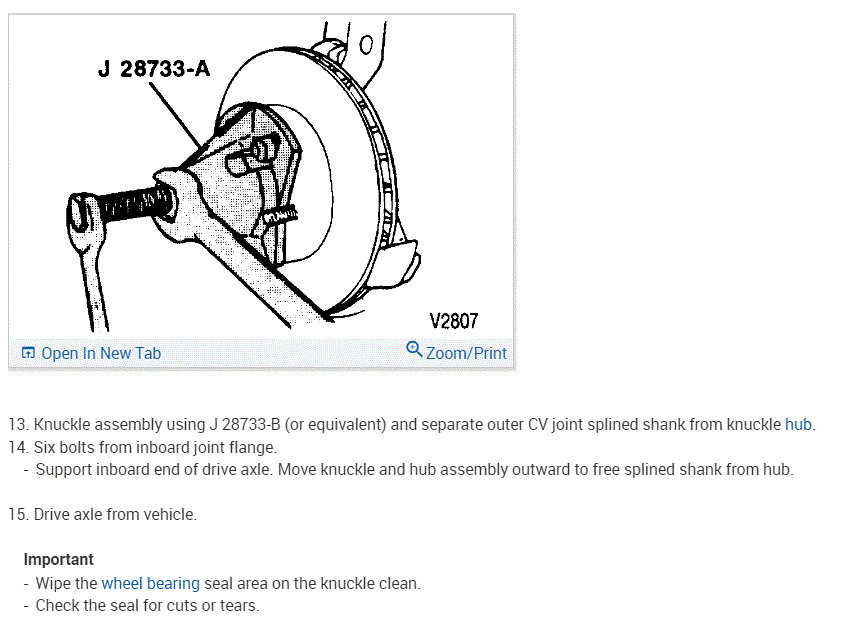 J 28733-A

V2807

Open In New Tab

Zoom/Print

13. Knuckle assembly using J 28733-B (or equivalent) and separate outer CV joint splined shank from knuckle hub.
14. Six bolts from inboard joint flange.
- Support inboard end of drive axle. Move knuckle and hub assembly outward to free splined shank from hub.

15. Drive axle from vehicle.

Important
- Wipe the wheel bearing seal area on the knuckle clean.
- Check the seal for cuts or tears.