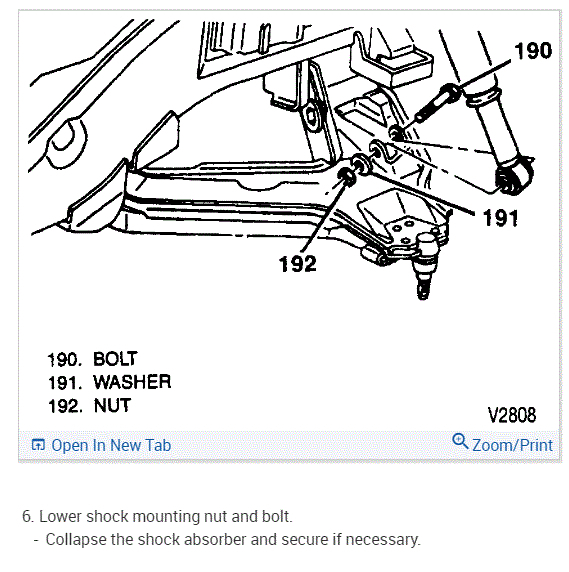 190

191

192

190. BOLT
191. WASHER
192. NUT

V2808

Open In New Tab

Zoom/Print

6. Lower shock mounting nut and bolt.
- Collapse the shock absorber and secure if necessary.