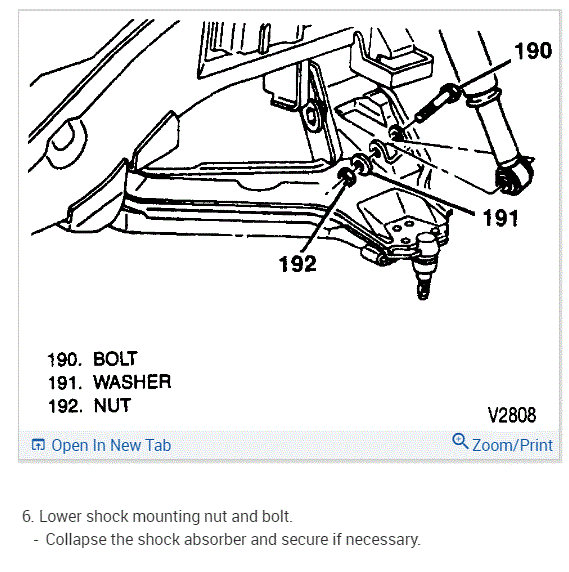 190

191

192

190. BOLT
191. WASHER
192. NUT

V2808

Open In New Tab

Zoom/Print

6. Lower shock mounting nut and bolt.
- Collapse the shock absorber and secure if necessary.