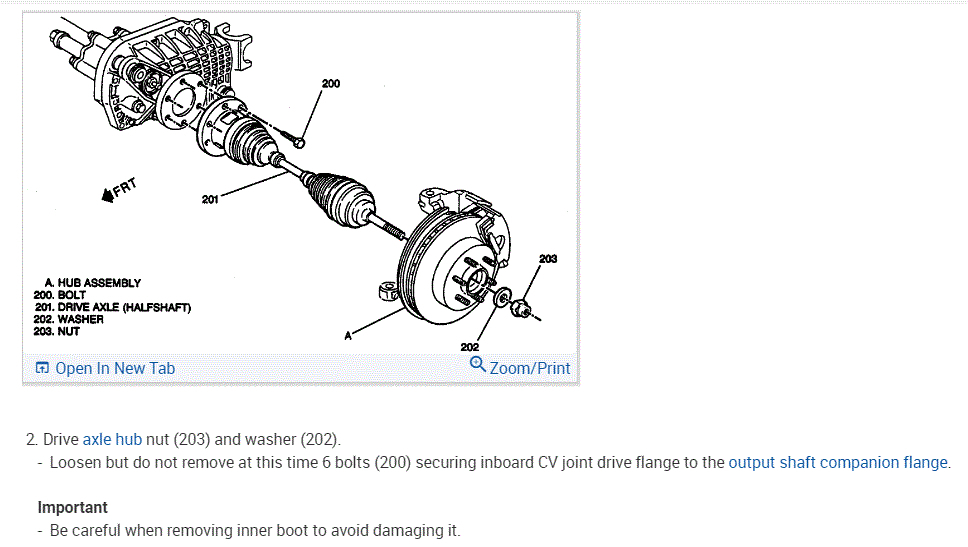 200

FRT

201

203

A. HUB ASSEMBLY
200. BOLT
201. DRIVE AXLE (HALFSHAFT)
202. WASHER
203. NUT

A

202

Open In New Tab

Zoom/Print

2. Drive axle hub nut (203) and washer (202).
- Loosen but do not remove at this time 6 bolts (200) securing inboard CV joint drive flange to the output shaft companion flange.

Important
- Be careful when removing inner boot to avoid damaging it.