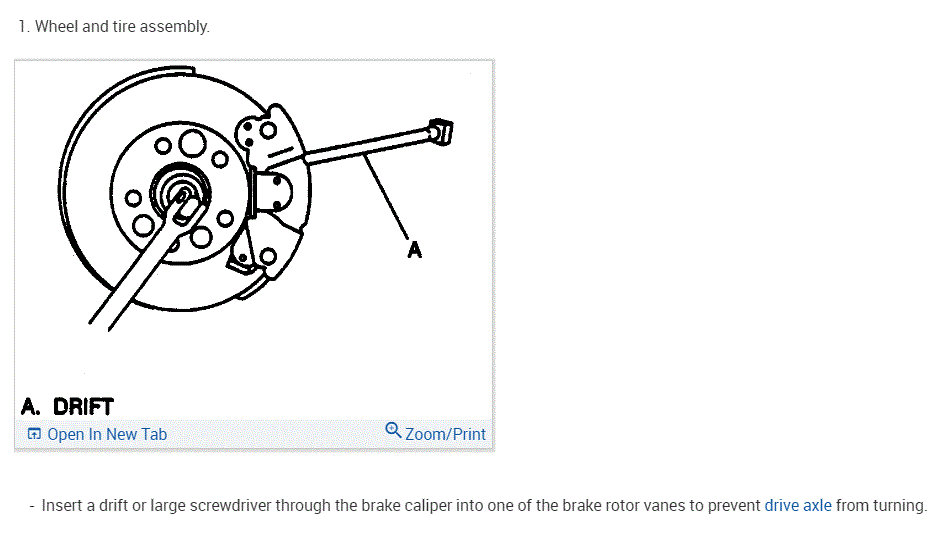 1. Wheel and tire assembly.

A

A. DRIFT

Open In New Tab

Zoom/Print

- Insert a drift or large screwdriver through the brake caliper into one of the brake rotor vanes to prevent drive axle from turning.