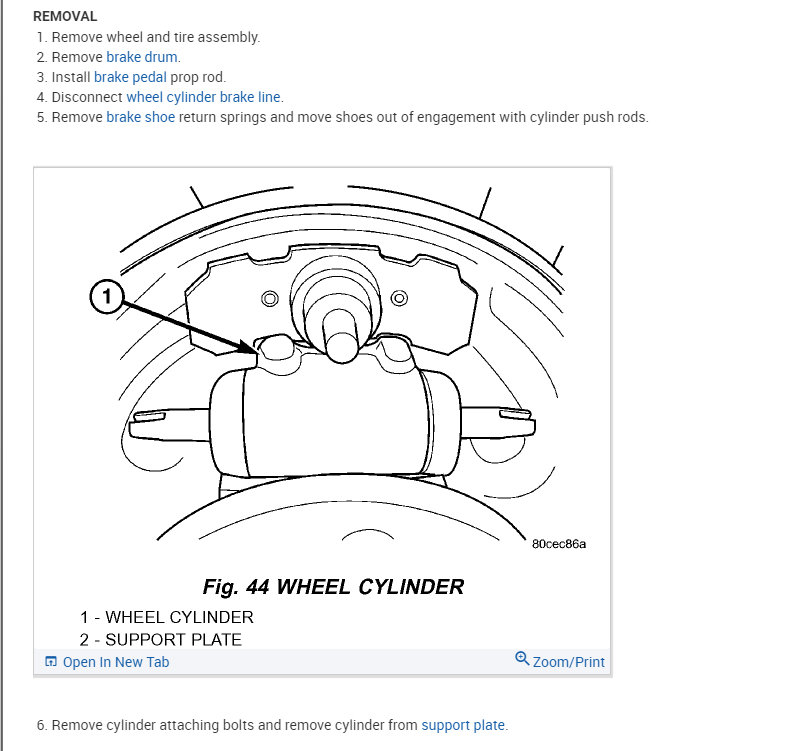 REMOVAL

1. Remove wheel and tire assembly.
2. Remove brake drum.
3. Install brake pedal prop rod.
4. Disconnect wheel cylinder brake line.
5. Remove brake shoe return springs and move shoes out of engagement with cylinder push rods.

1

80cec86a

Fig. 44 WHEEL CYLINDER

1 - WHEEL CYLINDER
2 - SUPPORT PLATE

Open In New Tab

Zoom/Print

6. Remove cylinder attaching bolts and remove cylinder from support plate.