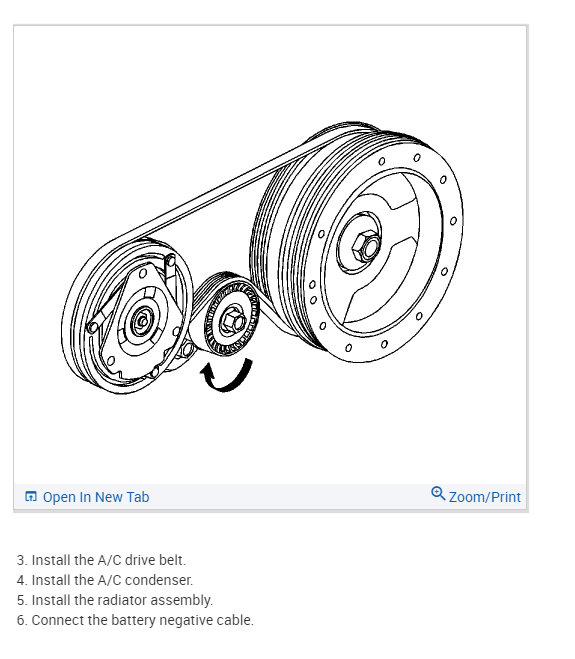 Open In New Tab

Zoom/Print

3. Install the A/C drive belt.
4. Install the A/C condenser.
5. Install the radiator assembly.
6. Connect the battery negative cable.