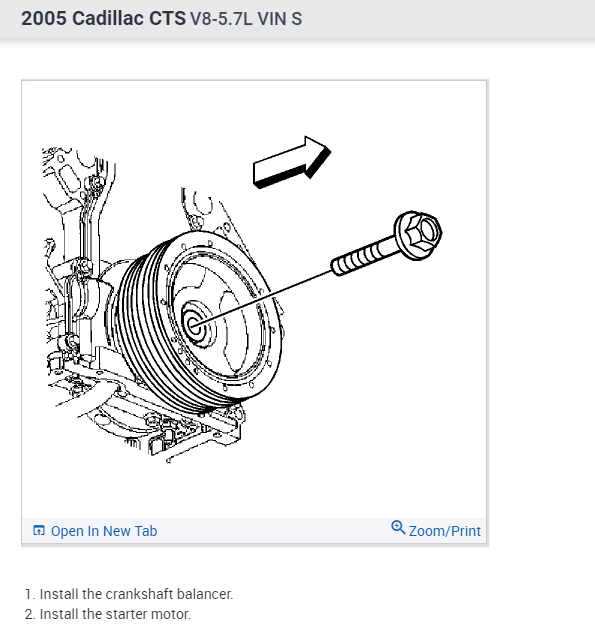 2005 Cadillac CTS V8-5.7L VIN S

Open In New Tab

Zoom/Print

1. Install the crankshaft balancer.
2. Install the starter motor.