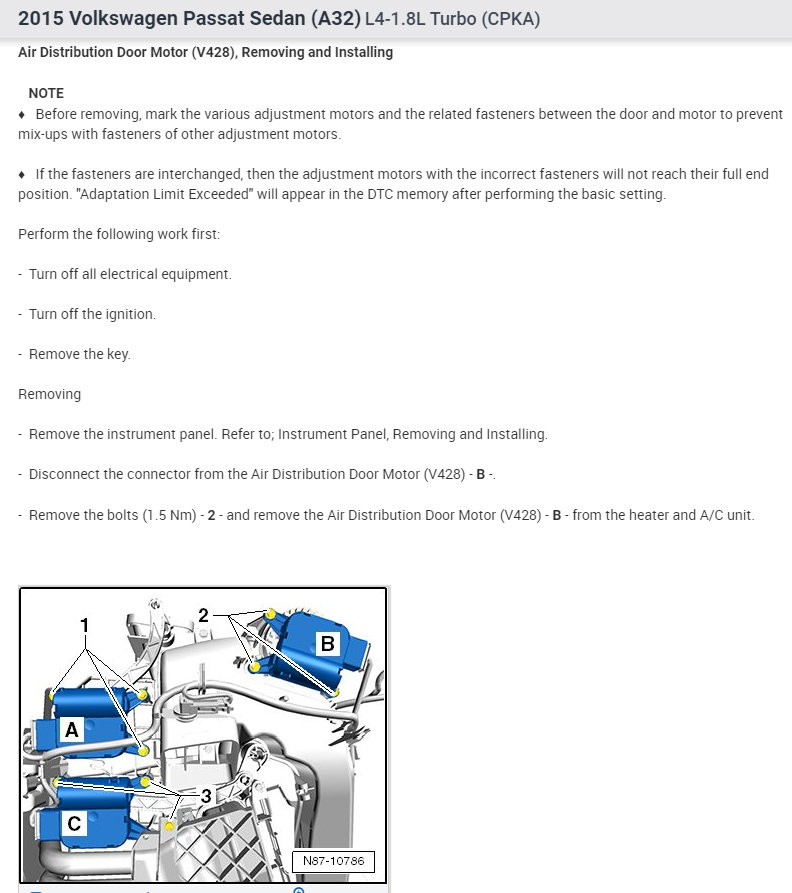 2015 Volkswagen Passat Sedan (A32) L4-1.8L Turbo (CPKA)

Air Distribution Door Motor (V428), Removing and Installing

NOTE

♦ Before removing, mark the various adjustment motors and the related fasteners between the door and motor to prevent mix-ups with fasteners of other adjustment motors.

♦ If the fasteners are interchanged, then the adjustment motors with the incorrect fasteners will not reach their full end position. "Adaptation Limit Exceeded" will appear in the DTC memory after performing the basic setting.

Perform the following work first:

- Turn off all electrical equipment.

- Turn off the ignition.

- Remove the key.

Removing

- Remove the instrument panel. Refer to; Instrument Panel, Removing and Installing.

- Disconnect the connector from the Air Distribution Door Motor (V428) - B -.

- Remove the bolts (1.5 Nm) - 2 - and remove the Air Distribution Door Motor (V428) - B - from the heater and A/C unit.

1
2
B
A
3
C
N87-10786