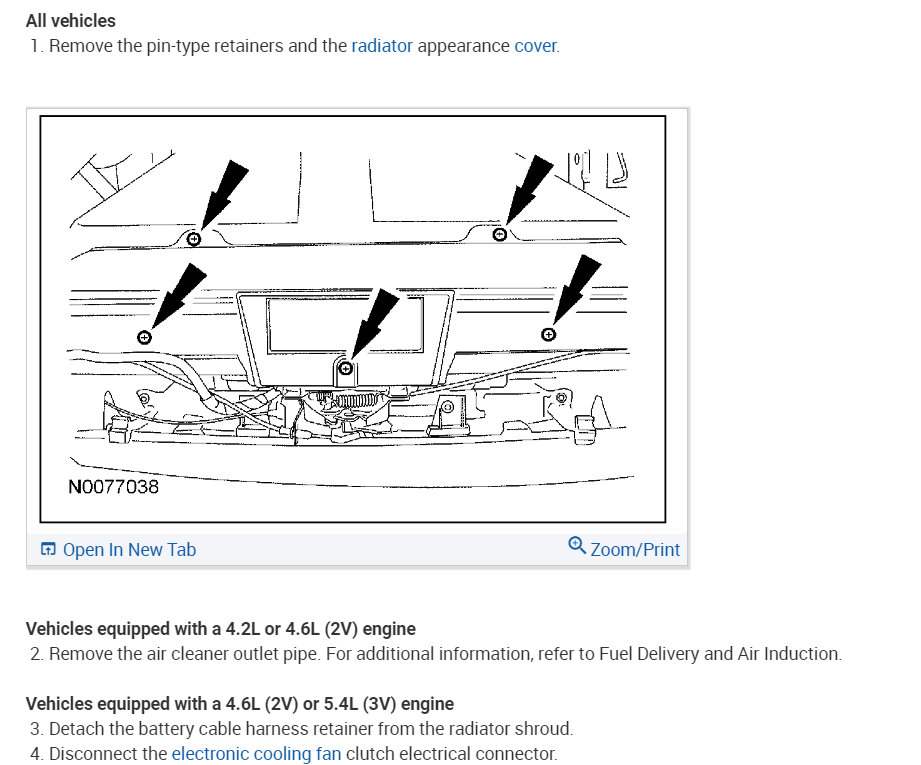 All vehicles

1. Remove the pin-type retainers and the radiator appearance cover.

N0077038

Open In New Tab

Zoom/Print

Vehicles equipped with a 4.2L or 4.6L (2V) engine

2. Remove the air cleaner outlet pipe. For additional information, refer to Fuel Delivery and Air Induction.

Vehicles equipped with a 4.6L (2V) or 5.4L (3V) engine

3. Detach the battery cable harness retainer from the radiator shroud.

4. Disconnect the electronic cooling fan clutch electrical connector.