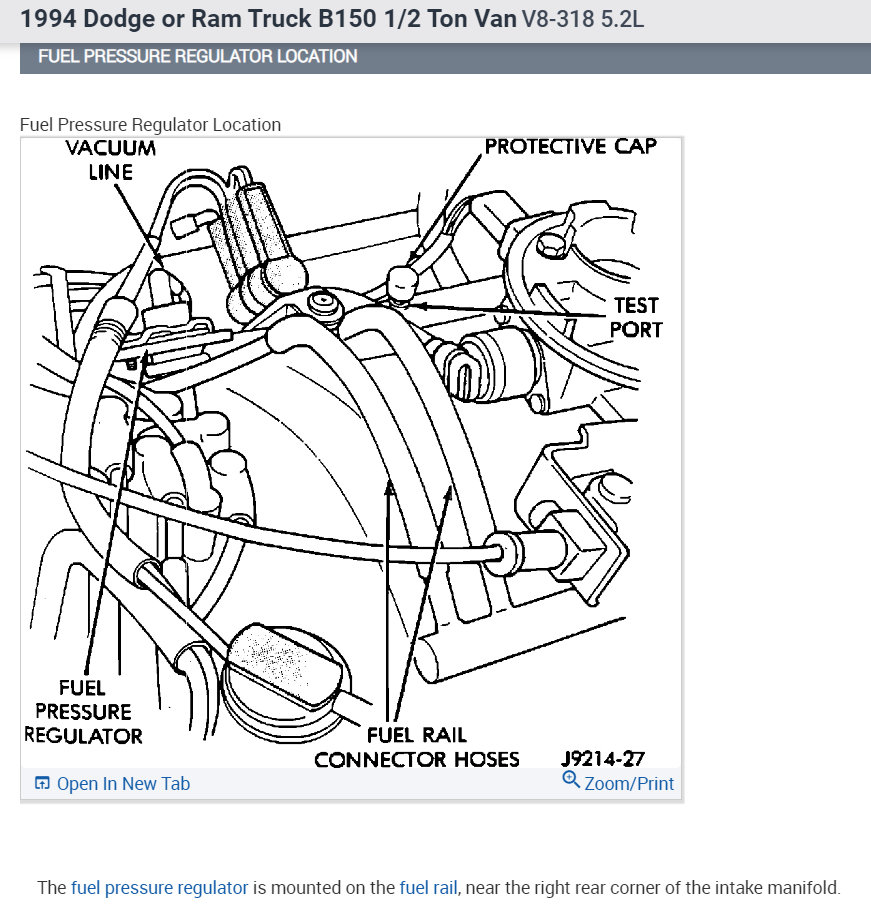 1994 Dodge or Ram Truck B150 1/2 Ton Van V8-318 5.2L

FUEL PRESSURE REGULATOR LOCATION

Fuel Pressure Regulator Location

VACUUM LINE

PROTECTIVE CAP

TEST PORT

FUEL PRESSURE REGULATOR

FUEL RAIL CONNECTOR HOSES

J9214-27

Open In New Tab

Zoom/Print

The fuel pressure regulator is mounted on the fuel rail, near the right rear corner of the intake manifold.