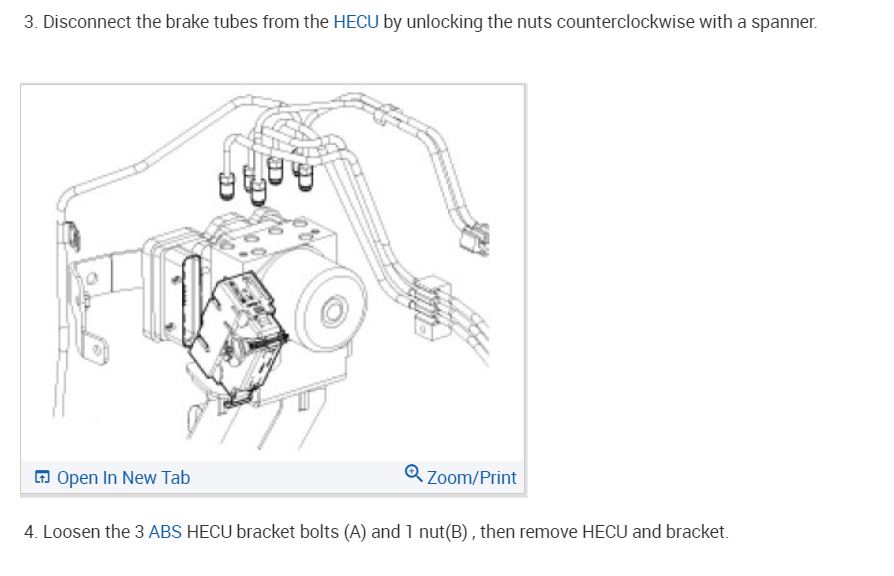 3. Disconnect the brake tubes from the HECU by unlocking the nuts counterclockwise with a spanner.

Open In New Tab

Zoom/Print

4. Loosen the 3 ABS HECU bracket bolts (A) and 1 nut(B) , then remove HECU and bracket.