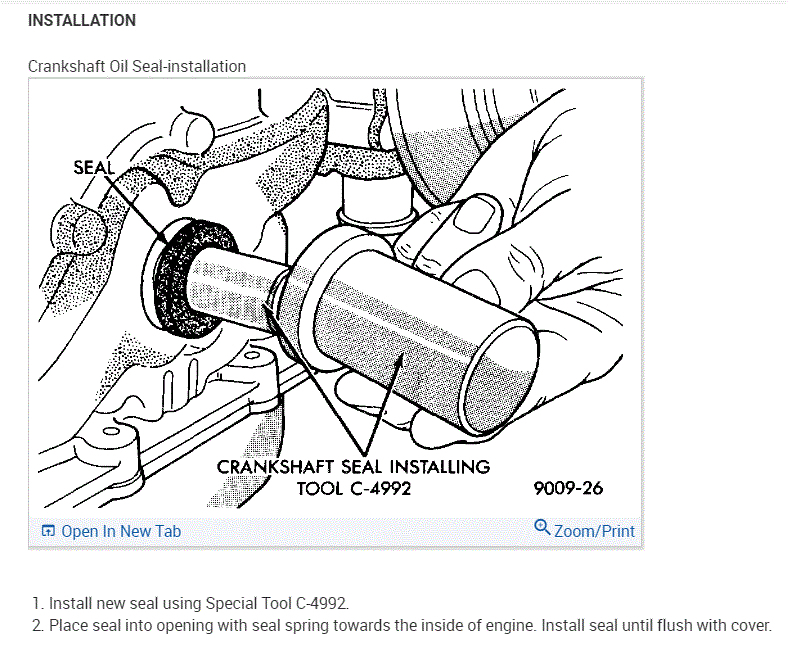 INSTALLATION

Crankshaft Oil Seal-installation

SEAL

CRANKSHAFT SEAL INSTALLING TOOL C-4992

9009-26

Open In New Tab

Zoom/Print

1. Install new seal using Special Tool C-4992.
2. Place seal into opening with seal spring towards the inside of engine. Install seal until flush with cover.