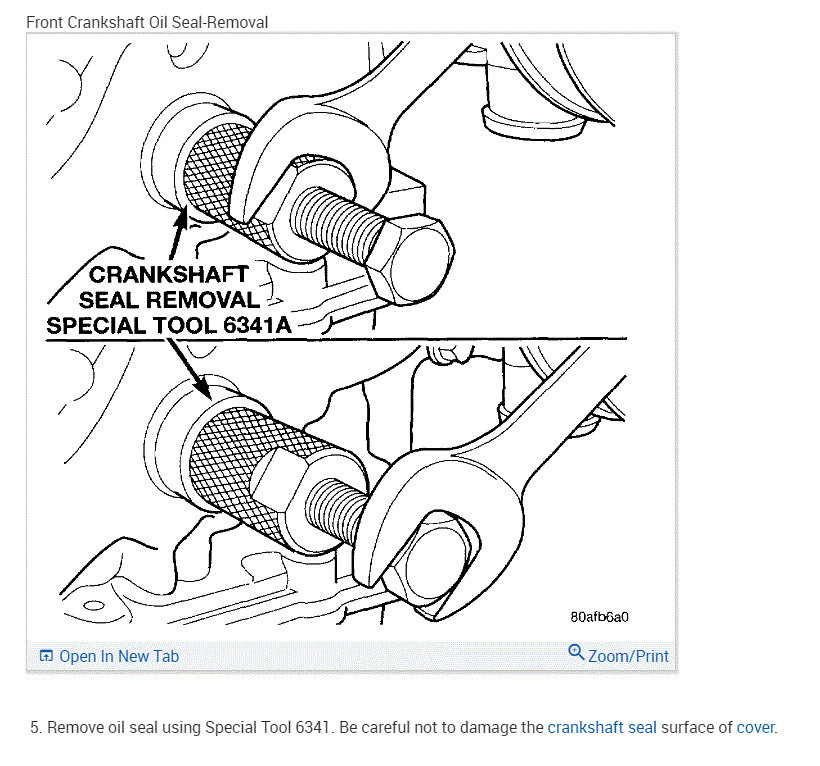 Front Crankshaft Oil Seal-Removal

CRANKSHAFT SEAL REMOVAL SPECIAL TOOL 6341A

80afb6a0

Open In New Tab

Zoom/Print

5. Remove oil seal using Special Tool 6341. Be careful not to damage the crankshaft seal surface of cover.