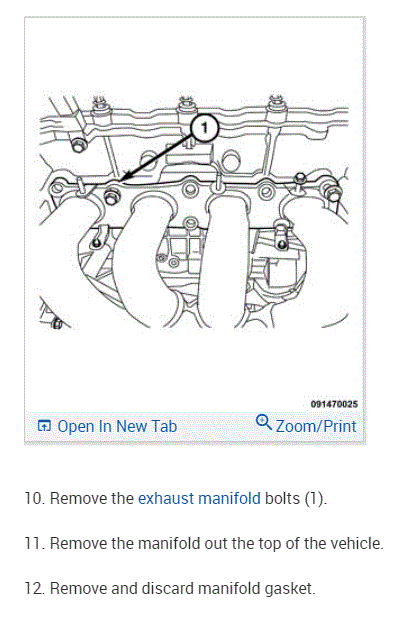 1

091470025

Open In New Tab Zoom/Print

10. Remove the exhaust manifold bolts (1).

11. Remove the manifold out the top of the vehicle.

12. Remove and discard manifold gasket.