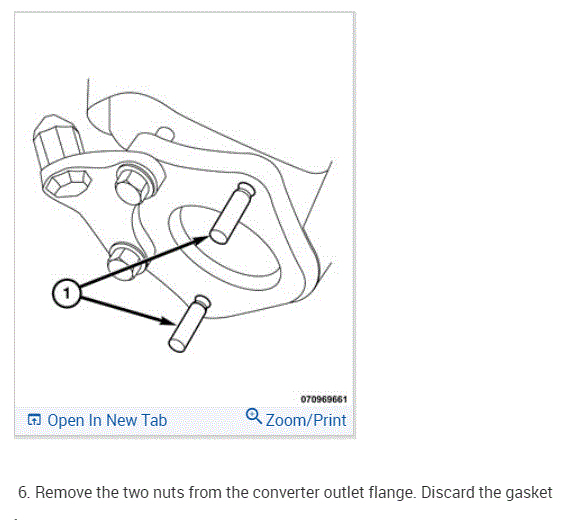 1

070969661

Open In New Tab

Zoom/Print

6. Remove the two nuts from the converter outlet flange. Discard the gasket .