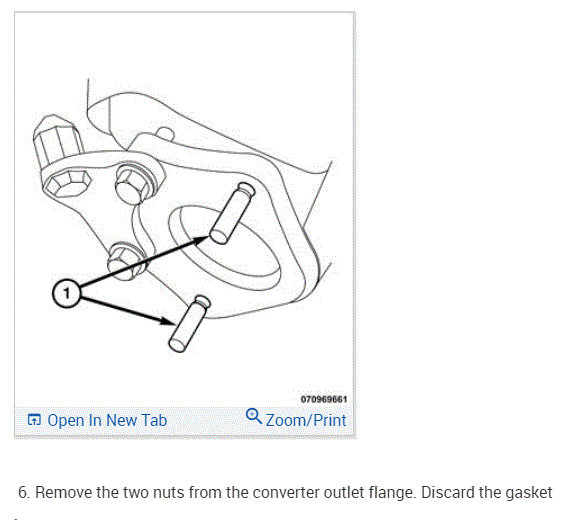 1

070969661

Open In New Tab

Zoom/Print

6. Remove the two nuts from the converter outlet flange. Discard the gasket
.