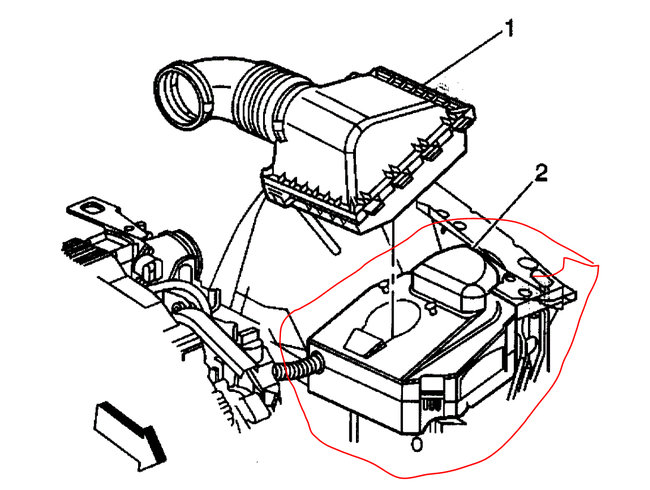 1
2