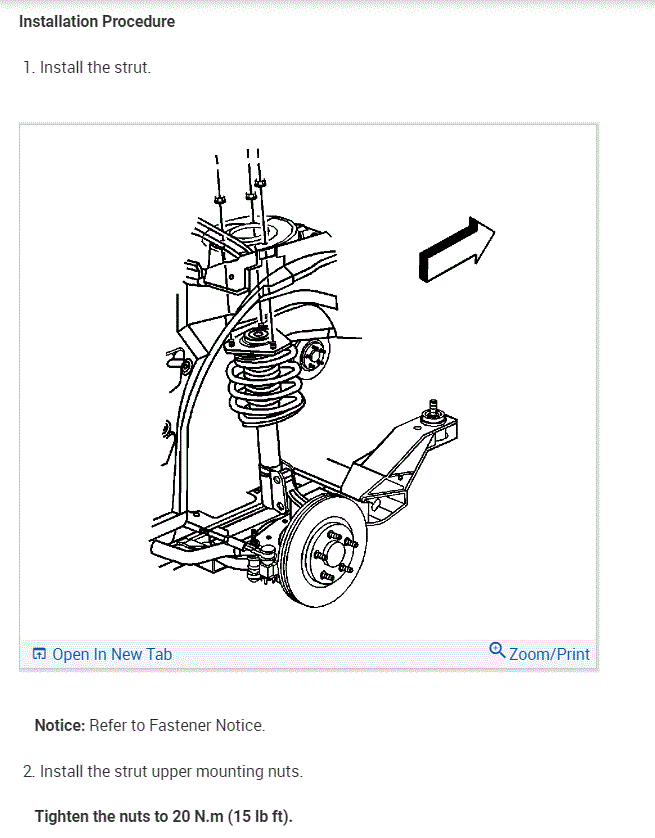 Installation Procedure

1. Install the strut.

Open In New Tab

Zoom/Print

Notice: Refer to Fastener Notice.

2. Install the strut upper mounting nuts.

Tighten the nuts to 20 N.m (15 lb ft).