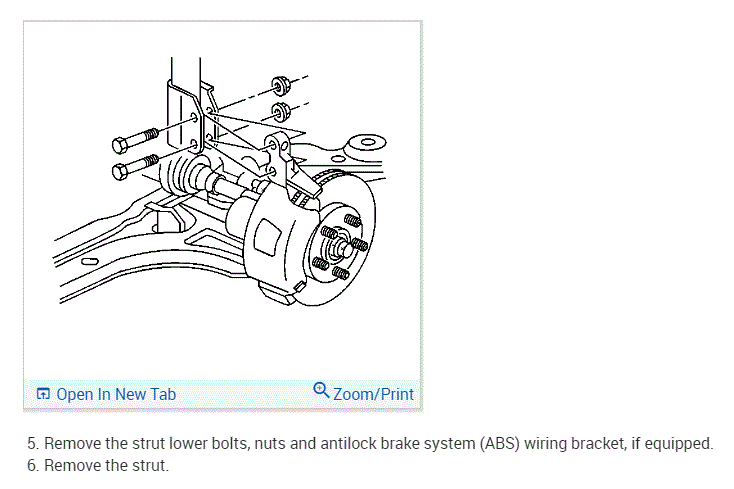 Open In New Tab
Zoom/Print

5. Remove the strut lower bolts, nuts and antilock brake system (ABS) wiring bracket, if equipped.
6. Remove the strut.