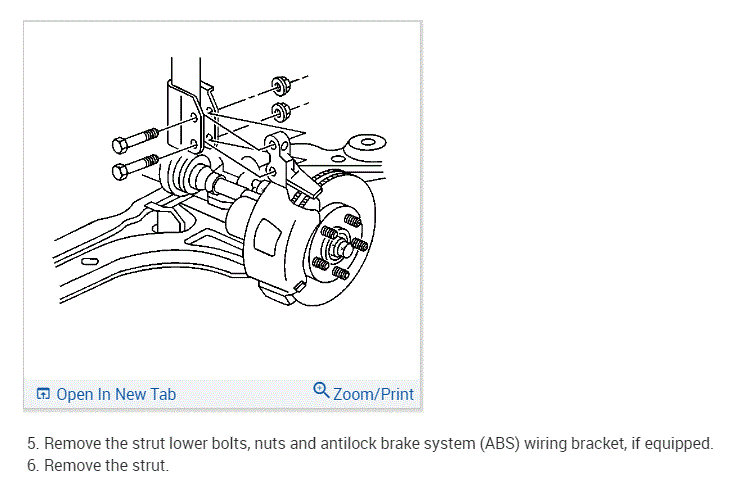 Open In New Tab

Zoom/Print

5. Remove the strut lower bolts, nuts and antilock brake system (ABS) wiring bracket, if equipped.
6. Remove the strut.