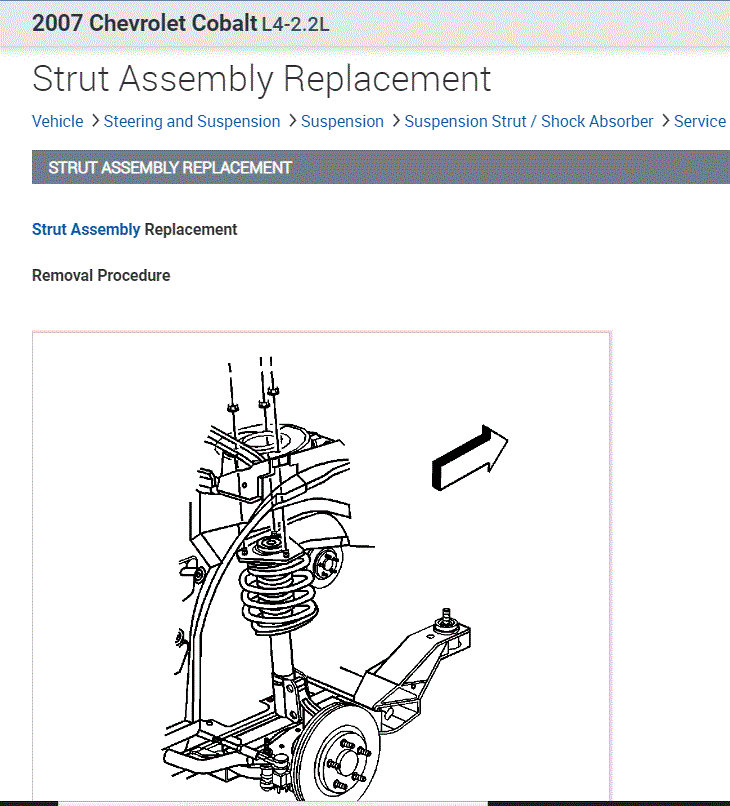 2007 Chevrolet Cobalt L4-2.2L

Strut Assembly Replacement

Vehicle > Steering and Suspension > Suspension > Suspension Strut / Shock Absorber > Service

STRUT ASSEMBLY REPLACEMENT

Strut Assembly Replacement

Removal Procedure