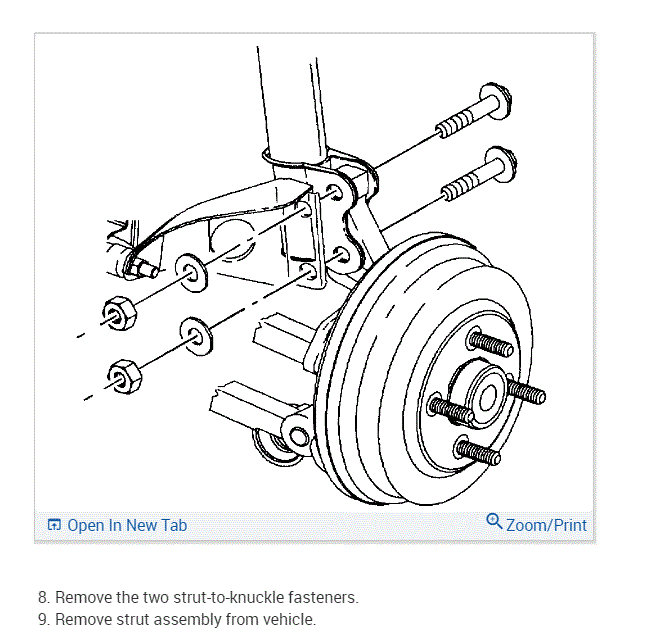 Open In New Tab

Zoom/Print

8. Remove the two strut-to-knuckle fasteners.
9. Remove strut assembly from vehicle.