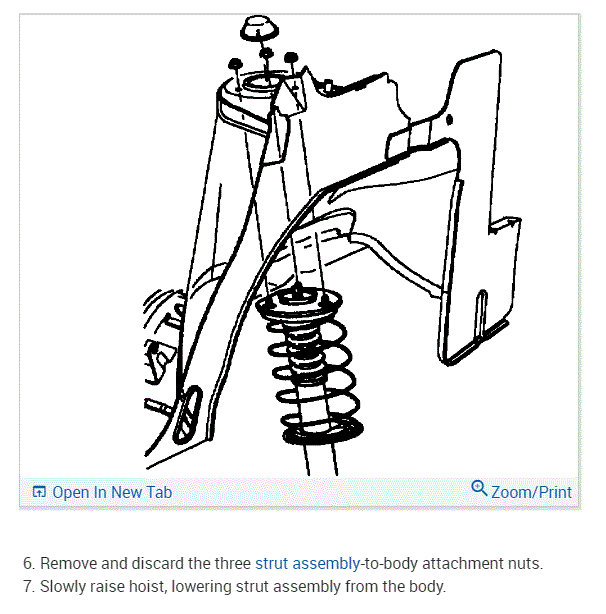 Open In New Tab

Zoom/Print

6. Remove and discard the three strut assembly-to-body attachment nuts.
7. Slowly raise hoist, lowering strut assembly from the body.