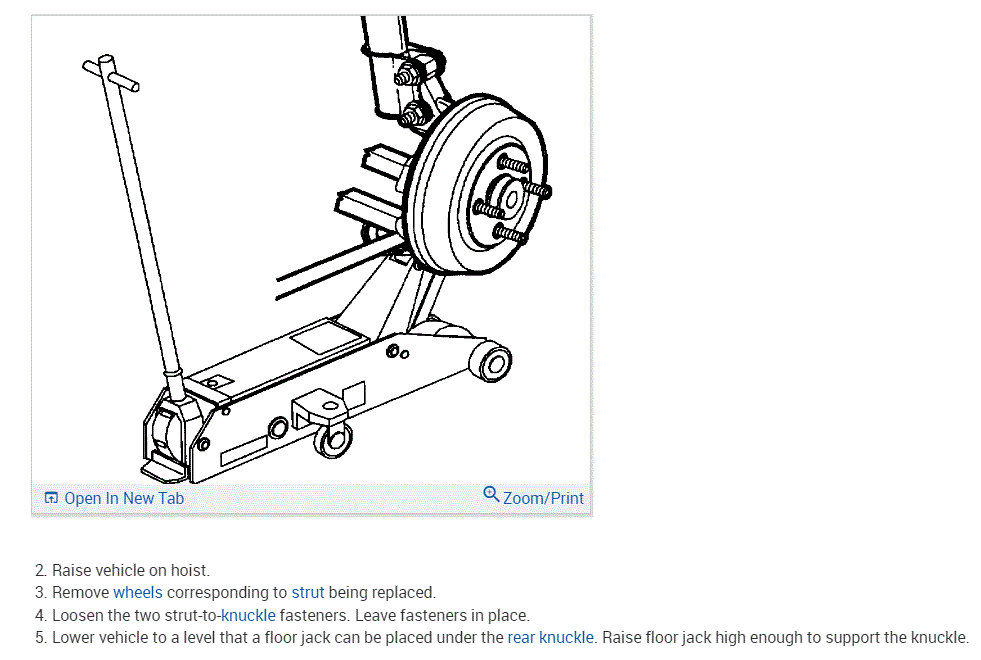 Open In New Tab
Zoom/Print

2. Raise vehicle on hoist.
3. Remove wheels corresponding to strut being replaced.
4. Loosen the two strut-to-knuckle fasteners. Leave fasteners in place.
5. Lower vehicle to a level that a floor jack can be placed under the rear knuckle. Raise floor jack high enough to support the knuckle.