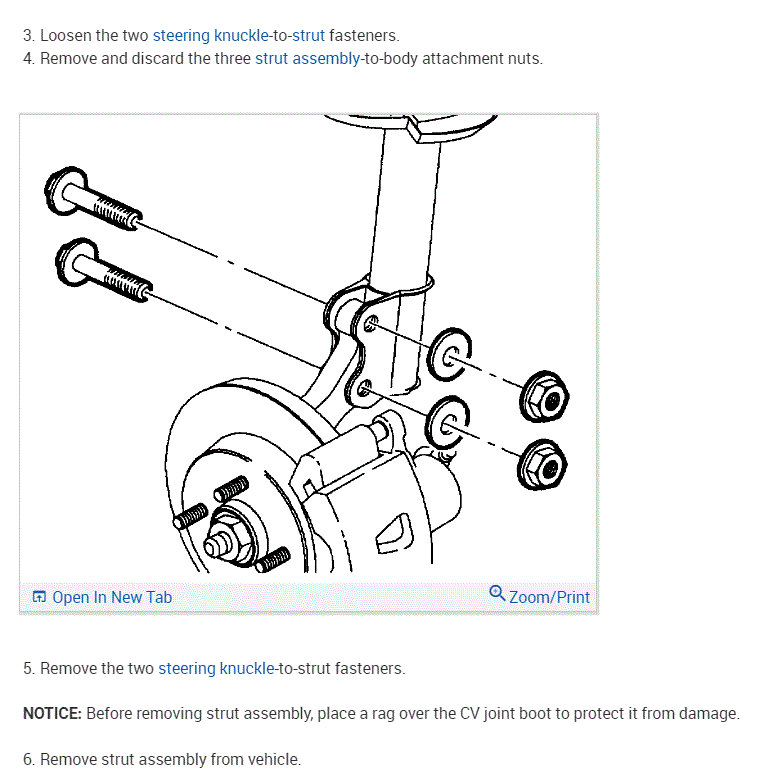 3. Loosen the two steering knuckle-to-strut fasteners.
4. Remove and discard the three strut assembly-to-body attachment nuts.

Open In New Tab
Zoom/Print

5. Remove the two steering knuckle-to-strut fasteners.

NOTICE: Before removing strut assembly, place a rag over the CV joint boot to protect it from damage.

6. Remove strut assembly from vehicle.