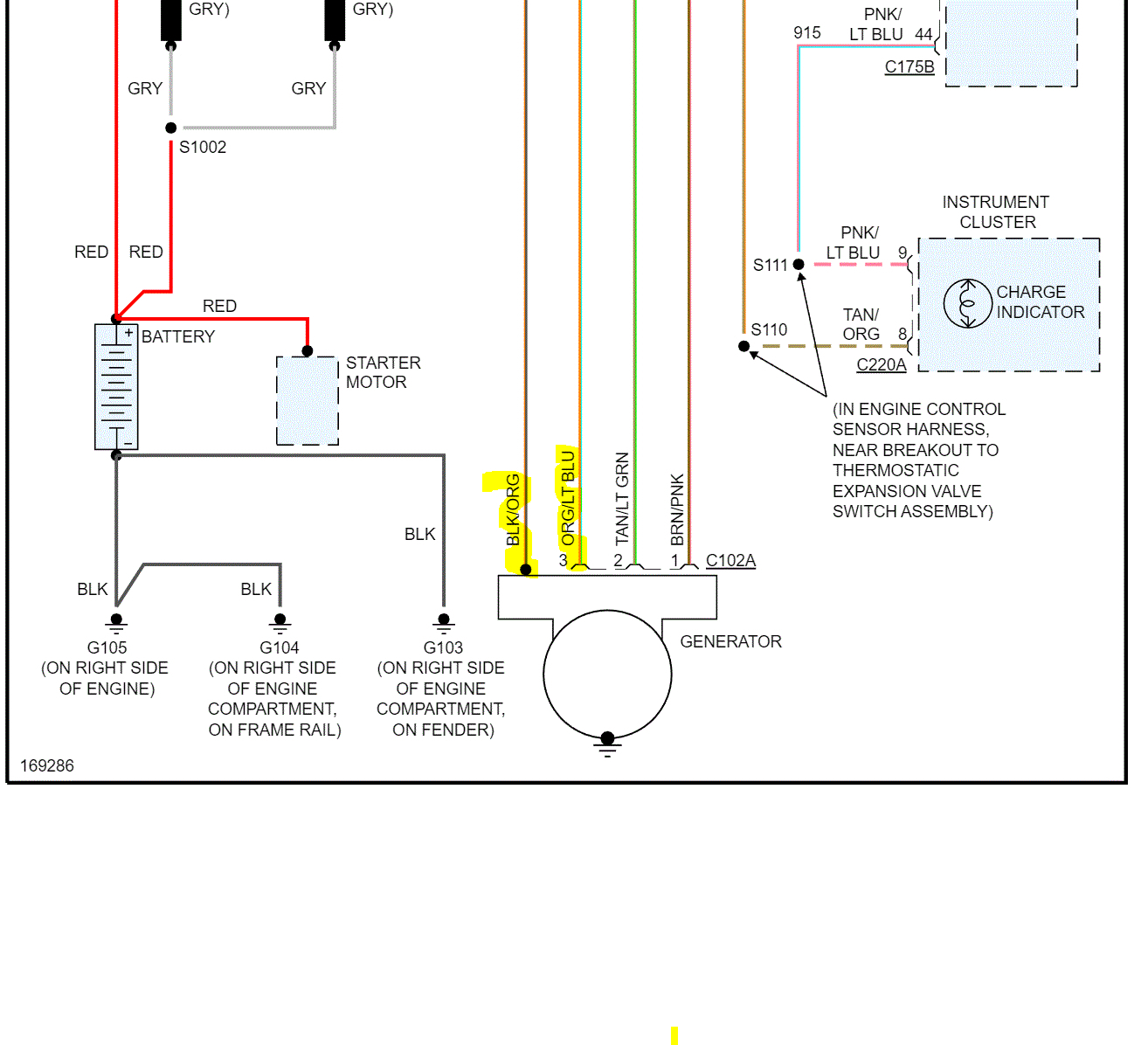 GRY)
GRY)
GRY
GRY
S1002
RED
RED
RED
BATTERY
STARTER MOTOR
BLK
BLK
BLK
G105
(ON RIGHT SIDE OF ENGINE)
G104
(ON RIGHT SIDE OF ENGINE COMPARTMENT, ON FRAME RAIL)
G103
(ON RIGHT SIDE OF ENGINE COMPARTMENT, ON FENDER)
BLK/ORG
ORG/LT BLU
TAN/LT GRN
BRN/PNK
3
2
1
C102A
GENERATOR
915
PNK/
LT BLU
44
C175B
INSTRUMENT CLUSTER
S111
PNK/
LT BLU
9
CHARGE INDICATOR
S110
TAN/
ORG
8
C220A
(IN ENGINE CONTROL SENSOR HARNESS, NEAR BREAKOUT TO THERMOSTATIC EXPANSION VALVE SWITCH ASSEMBLY)
169286