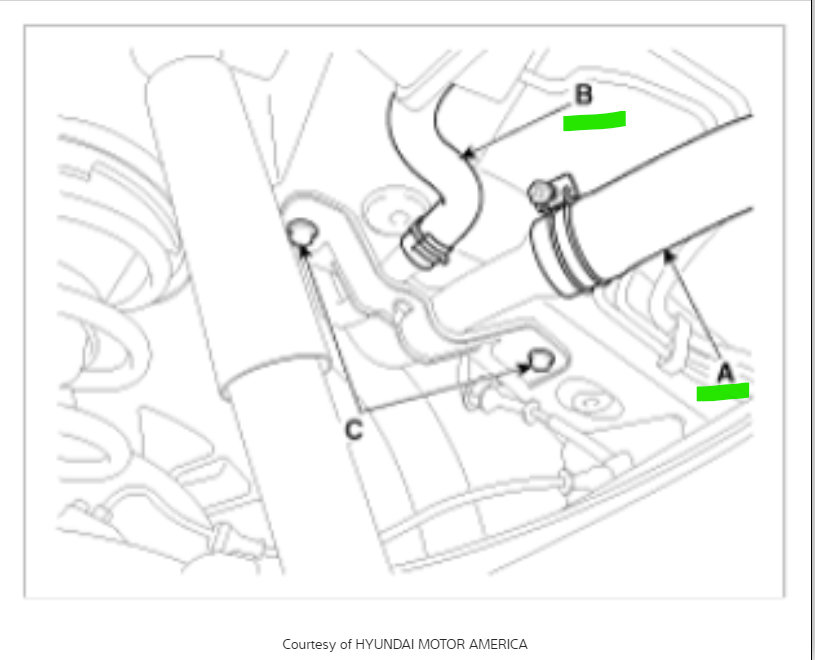 B

A

C

Courtesy of HYUNDAI MOTOR AMERICA