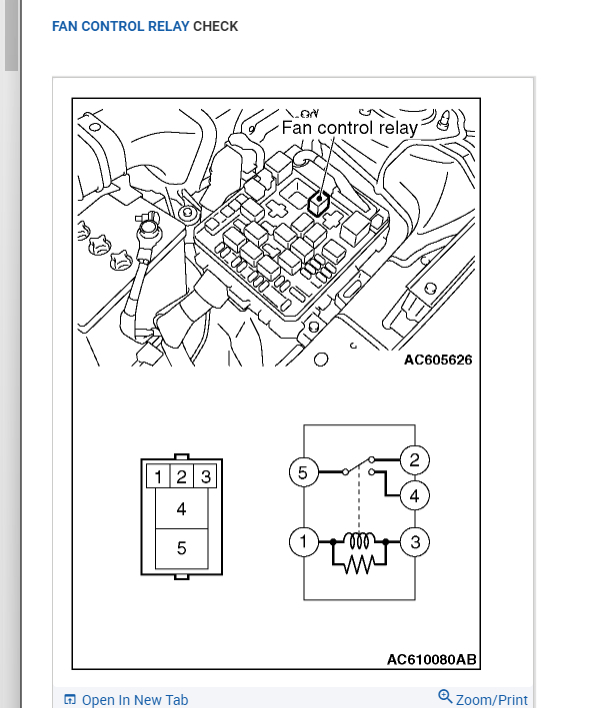 FAN CONTROL RELAY CHECK

Fan control relay

AC605626

1 2 3
4
5

5
2
4
1
3

AC610080AB

Open In New Tab
Zoom/Print