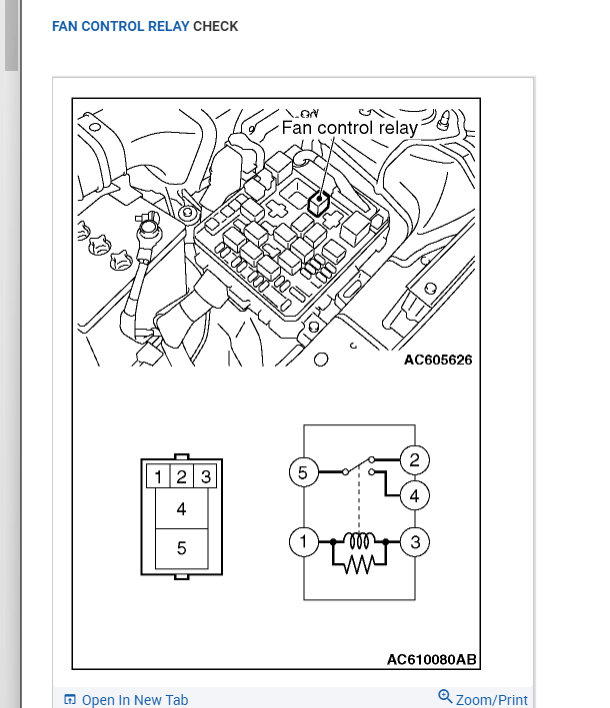 FAN CONTROL RELAY CHECK

Fan control relay

AC605626

1 2 3
4
5

5
2
4
1
3

AC610080AB

Open In New Tab

Zoom/Print