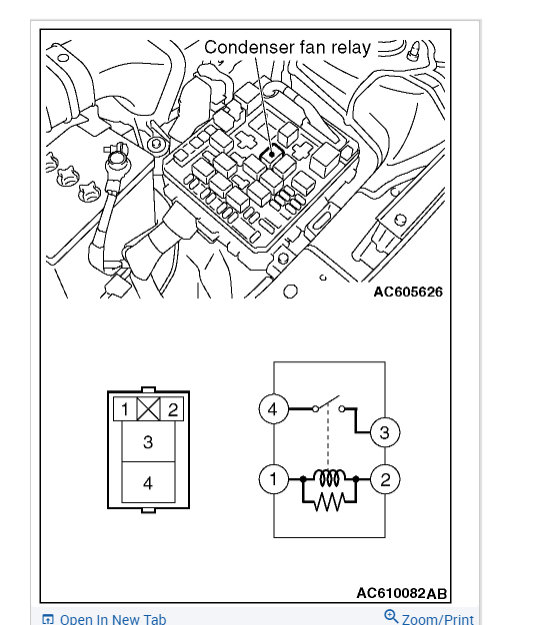 Condenser fan relay

AC605626

1 2
3
4

4
3
1
2

AC610082AB

Open In New Tab
Zoom/Print