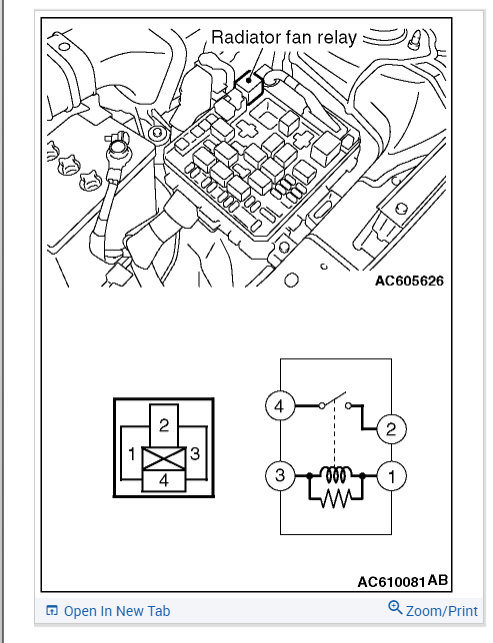 Radiator fan relay

AC605626

2
1
3
4

4
2
3
1

AC610081AB

Open In New Tab
Zoom/Print