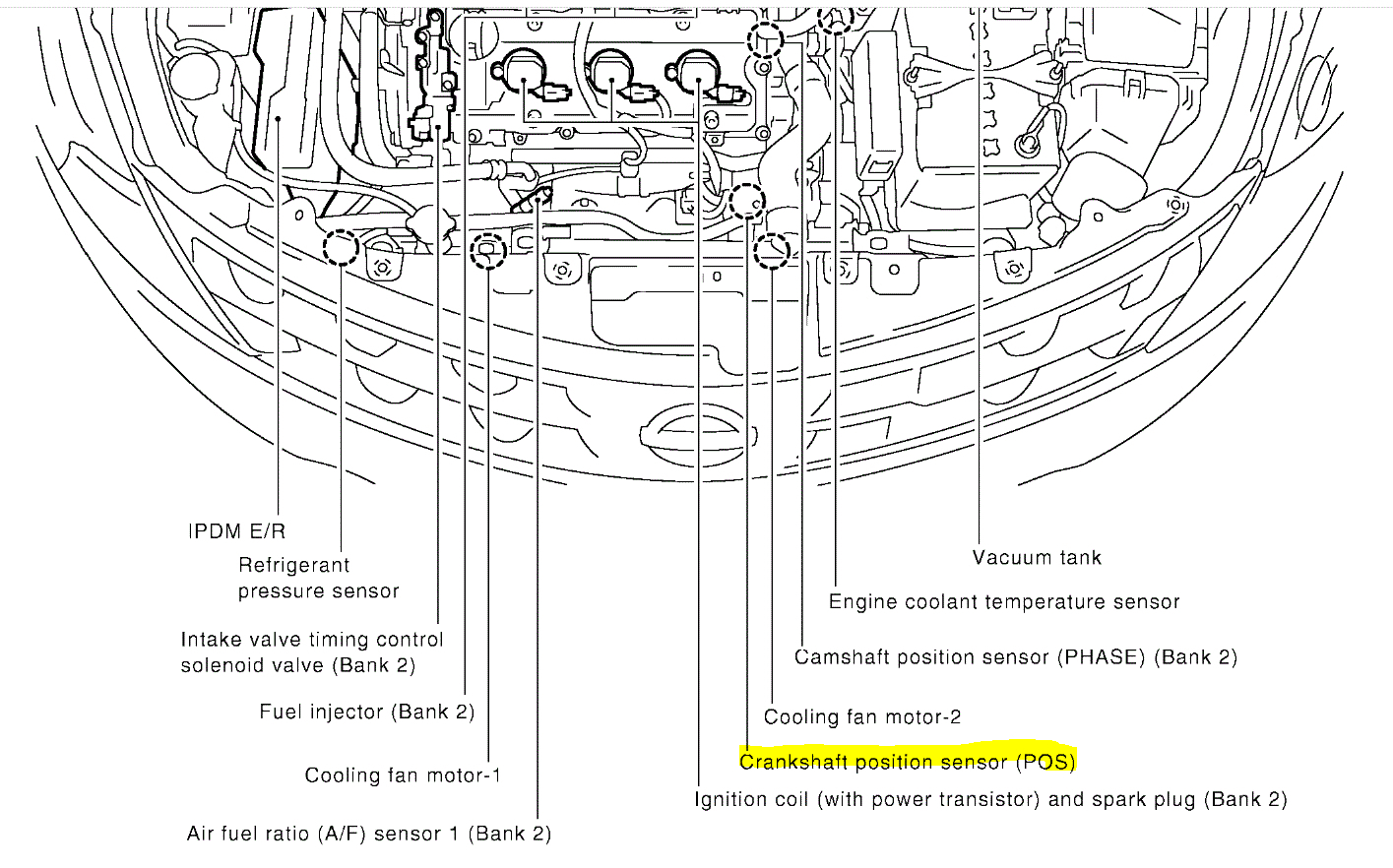 IPDM E/R

Refrigerant pressure sensor

Intake valve timing control solenoid valve (Bank 2)

Fuel injector (Bank 2)

Cooling fan motor-1

Air fuel ratio (A/F) sensor 1 (Bank 2)

Vacuum tank

Engine coolant temperature sensor

Camshaft position sensor (PHASE) (Bank 2)

Cooling fan motor-2

Crankshaft position sensor (POS)

Ignition coil (with power transistor) and spark plug (Bank 2)