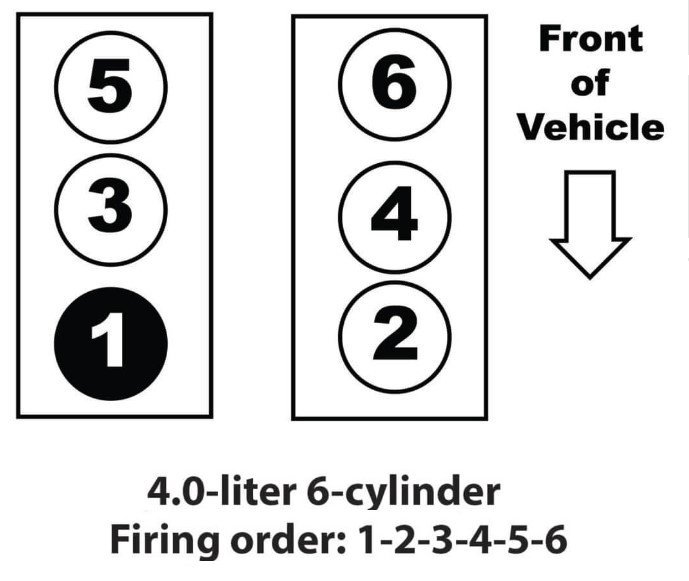 5

3

1

6

4

2

Front of Vehicle

4.0-liter 6-cylinder
Firing order: 1-2-3-4-5-6