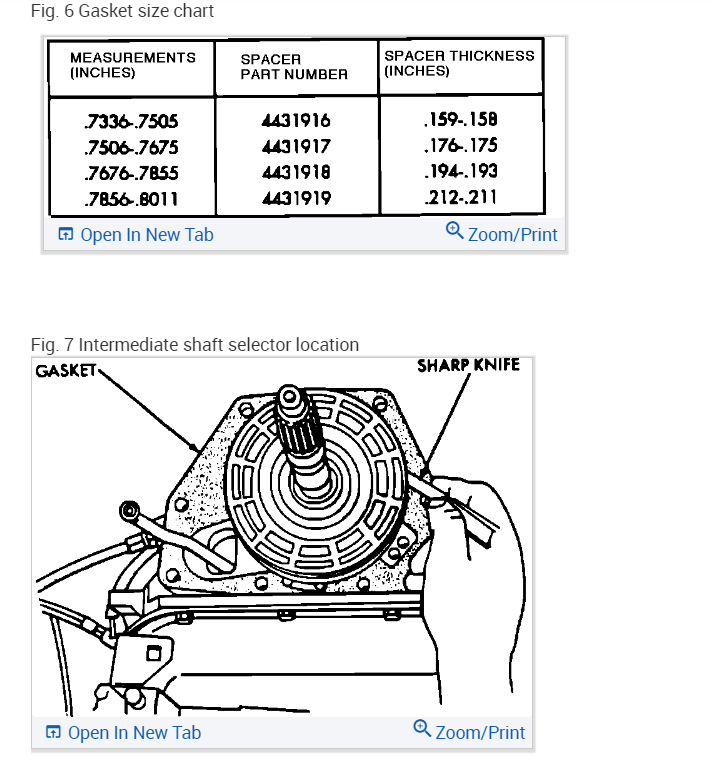 Fig. 6 Gasket size chart

| MEASUREMENTS (INCHES) | SPACER PART NUMBER | SPACER THICKNESS (INCHES) |
|---|---|---|
| .7336-.7505 | 4431916 | .159-.158 |
| .7506-.7675 | 4431917 | .176-.175 |
| .7676-.7855 | 4431918 | .194-.193 |
| .7856-.8011 | 4431919 | .212-.211 |

Open In New Tab Zoom/Print

Fig. 7 Intermediate shaft selector location

GASKET

SHARP KNIFE

Open In New Tab Zoom/Print