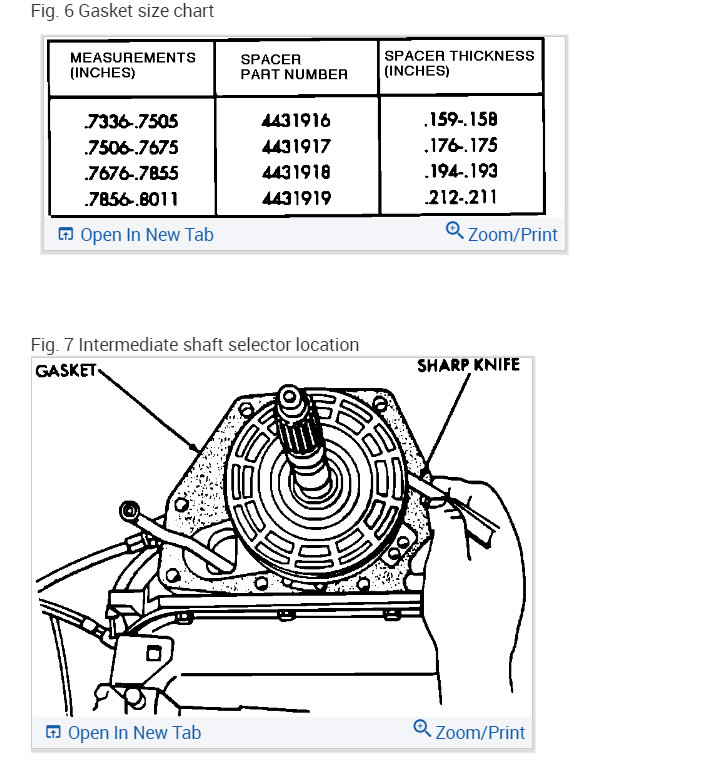 Fig. 6 Gasket size chart

| MEASUREMENTS (INCHES) | SPACER PART NUMBER | SPACER THICKNESS (INCHES) |
|---|---|---|
| .7336-.7505 | 4431916 | .159-.158 |
| .7506-.7675 | 4431917 | .176-.175 |
| .7676-.7855 | 4431918 | .194-.193 |
| .7856-.8011 | 4431919 | .212-.211 |

Open In New Tab
Zoom/Print

Fig. 7 Intermediate shaft selector location

GASKET
SHARP KNIFE

Open In New Tab
Zoom/Print