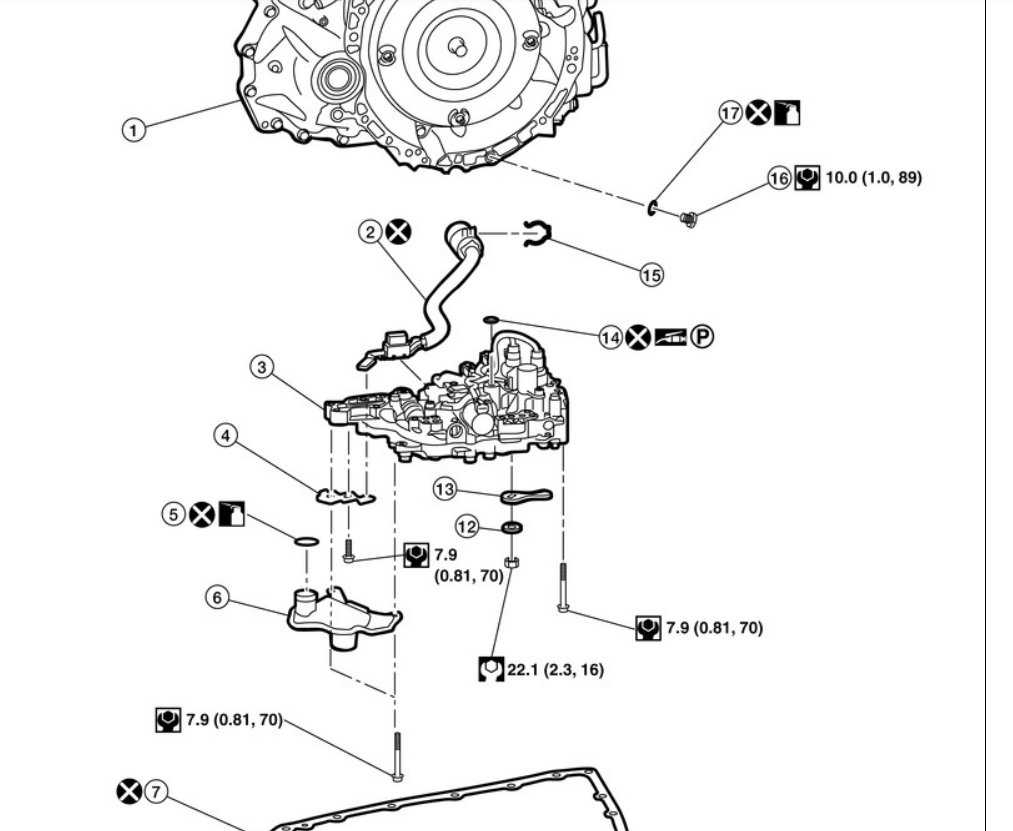 1

17

16 10.0 (1.0, 89)

2

15

14 P

3

4

13

5

12

7.9 (0.81, 70)

6

7.9 (0.81, 70)

22.1 (2.3, 16)

7.9 (0.81, 70)

7