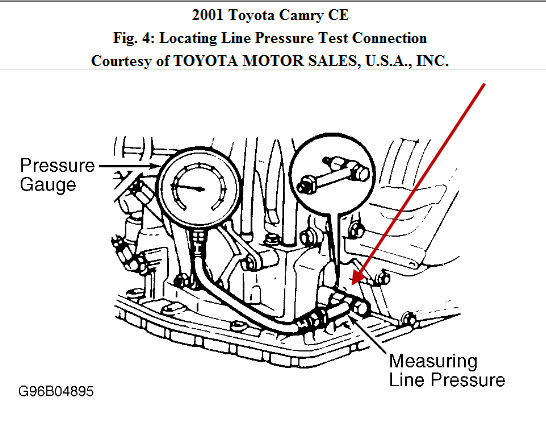 2001 Toyota Camry CE
Fig. 4: Locating Line Pressure Test Connection
Courtesy of TOYOTA MOTOR SALES, U.S.A., INC.

Pressure Gauge

Measuring Line Pressure

G96B04895