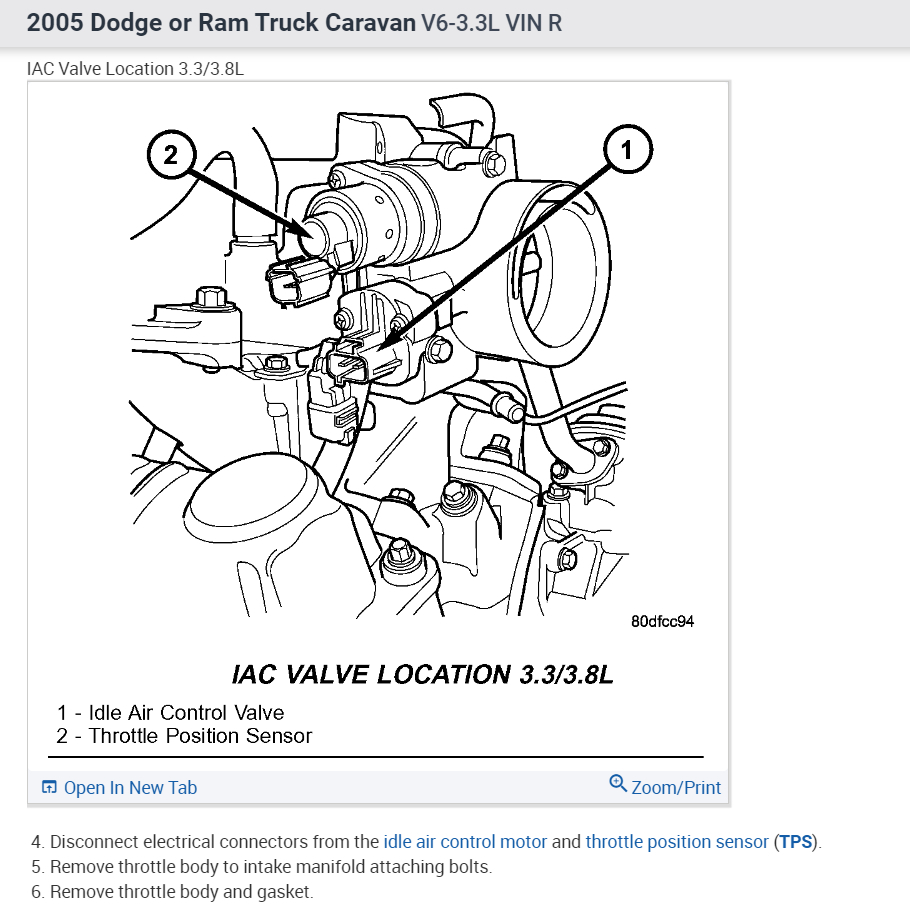 2005 Dodge or Ram Truck Caravan V6-3.3L VIN R

IAC Valve Location 3.3/3.8L

2

1

80dfcc94

IAC VALVE LOCATION 3.3/3.8L

1 - Idle Air Control Valve
2 - Throttle Position Sensor

Open In New Tab

Zoom/Print

4. Disconnect electrical connectors from the idle air control motor and throttle position sensor (TPS).
5. Remove throttle body to intake manifold attaching bolts.
6. Remove throttle body and gasket.