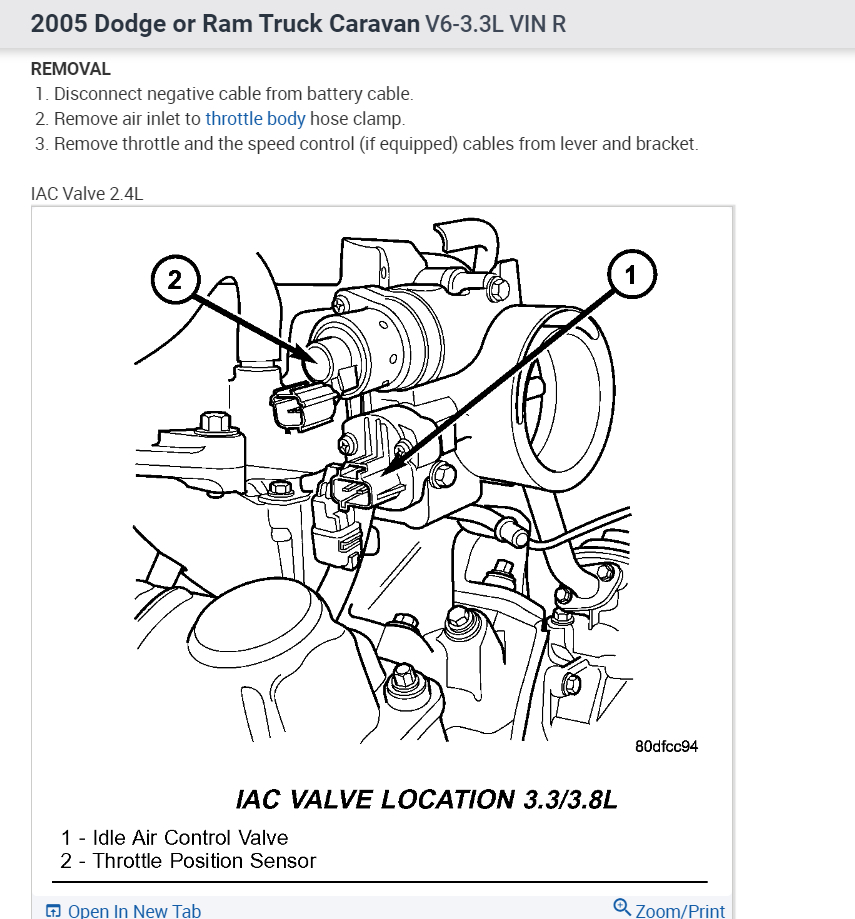 2005 Dodge or Ram Truck Caravan V6-3.3L VIN R

REMOVAL
1. Disconnect negative cable from battery cable.
2. Remove air inlet to throttle body hose clamp.
3. Remove throttle and the speed control (if equipped) cables from lever and bracket.

IAC Valve 2.4L

2

1

80dfcc94

IAC VALVE LOCATION 3.3/3.8L

1 - Idle Air Control Valve
2 - Throttle Position Sensor

Open In New Tab

Zoom/Print