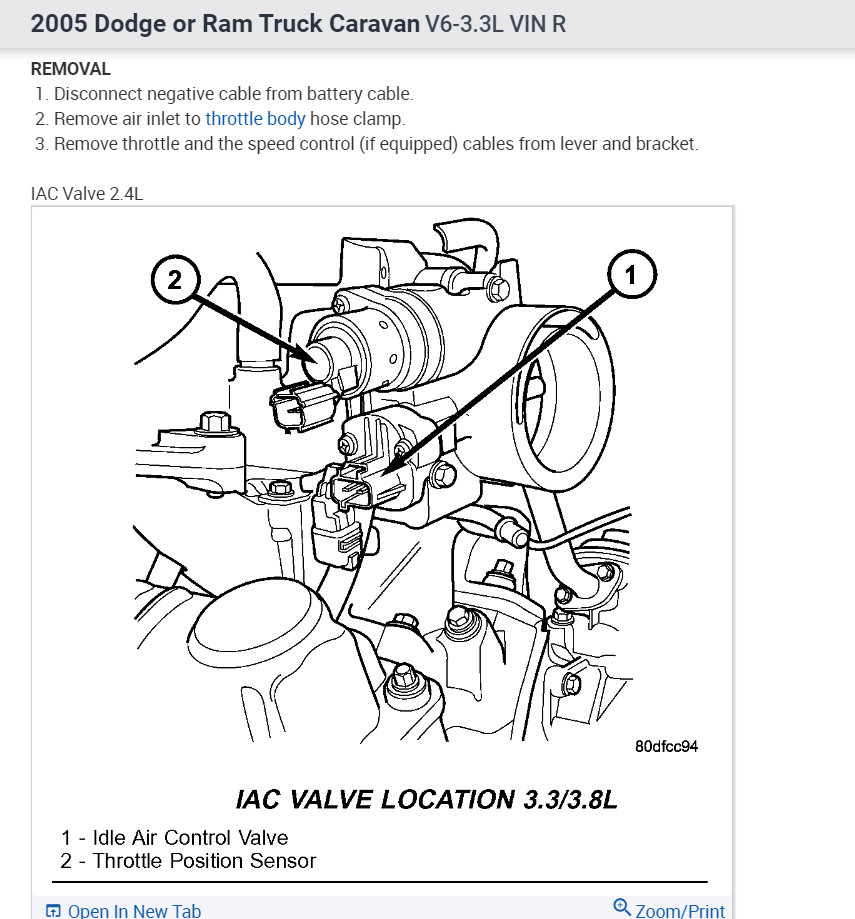 2005 Dodge or Ram Truck Caravan V6-3.3L VIN R

REMOVAL
1. Disconnect negative cable from battery cable.
2. Remove air inlet to throttle body hose clamp.
3. Remove throttle and the speed control (if equipped) cables from lever and bracket.

IAC Valve 2.4L

2

1

80dfcc94

IAC VALVE LOCATION 3.3/3.8L

1 - Idle Air Control Valve
2 - Throttle Position Sensor

Open In New Tab

Zoom/Print