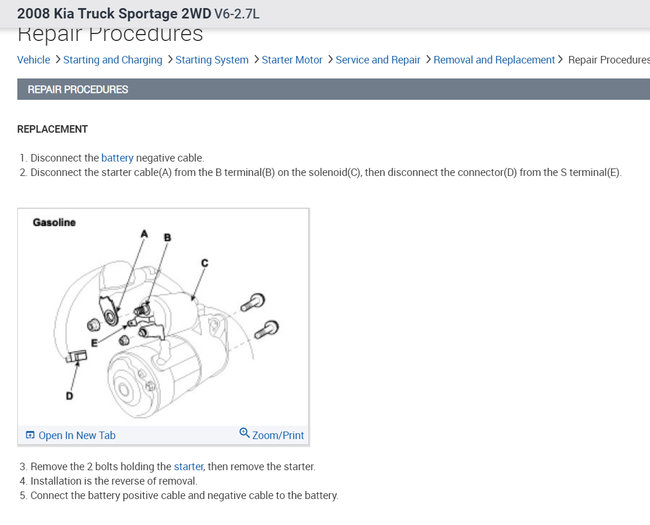 2008 Kia Truck Sportage 2WD V6-2.7L

Repair Procedures

Vehicle > Starting and Charging > Starting System > Starter Motor > Service and Repair > Removal and Replacement > Repair Procedures

REPAIR PROCEDURES

REPLACEMENT

1. Disconnect the battery negative cable.
2. Disconnect the starter cable(A) from the B terminal(B) on the solenoid(C), then disconnect the connector(D) from the S terminal(E).

Gasoline

A

B

C

E

D

Open In New Tab

Zoom/Print

3. Remove the 2 bolts holding the starter, then remove the starter.
4. Installation is the reverse of removal.
5. Connect the battery positive cable and negative cable to the battery.