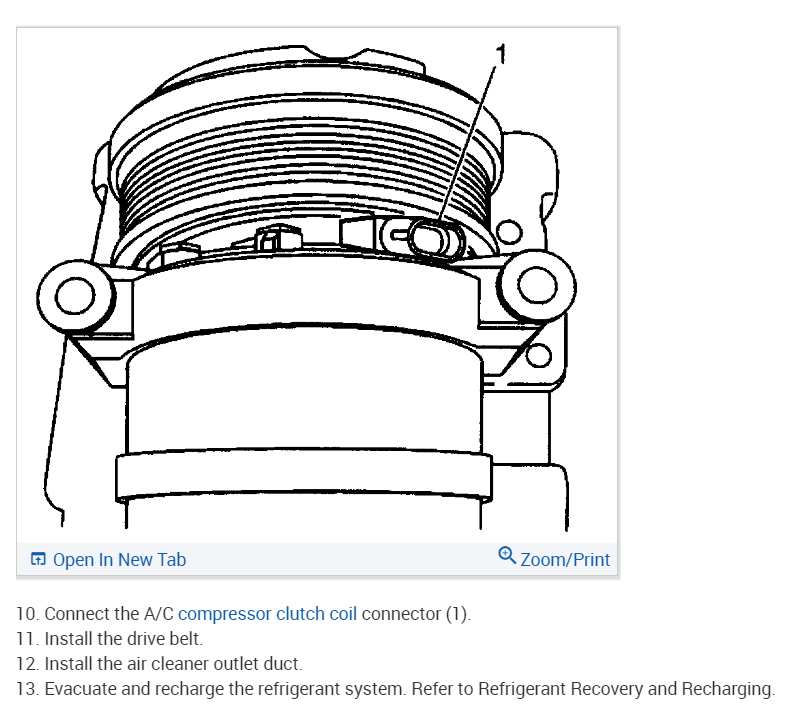 1

Open In New Tab

Zoom/Print

10. Connect the A/C compressor clutch coil connector (1).
11. Install the drive belt.
12. Install the air cleaner outlet duct.
13. Evacuate and recharge the refrigerant system. Refer to Refrigerant Recovery and Recharging.