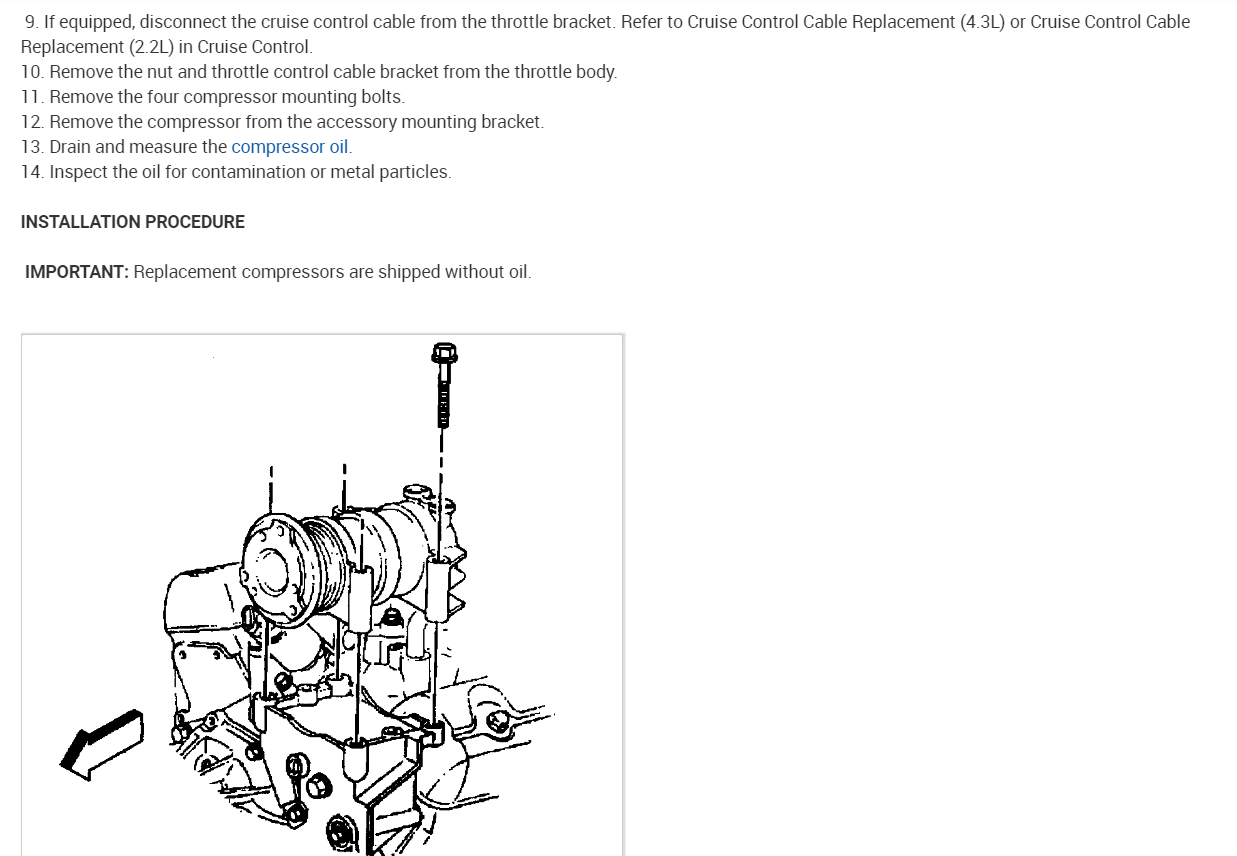 9. If equipped, disconnect the cruise control cable from the throttle bracket. Refer to Cruise Control Cable Replacement (4.3L) or Cruise Control Cable Replacement (2.2L) in Cruise Control.
10. Remove the nut and throttle control cable bracket from the throttle body.
11. Remove the four compressor mounting bolts.
12. Remove the compressor from the accessory mounting bracket.
13. Drain and measure the compressor oil.
14. Inspect the oil for contamination or metal particles.

INSTALLATION PROCEDURE

IMPORTANT: Replacement compressors are shipped without oil.