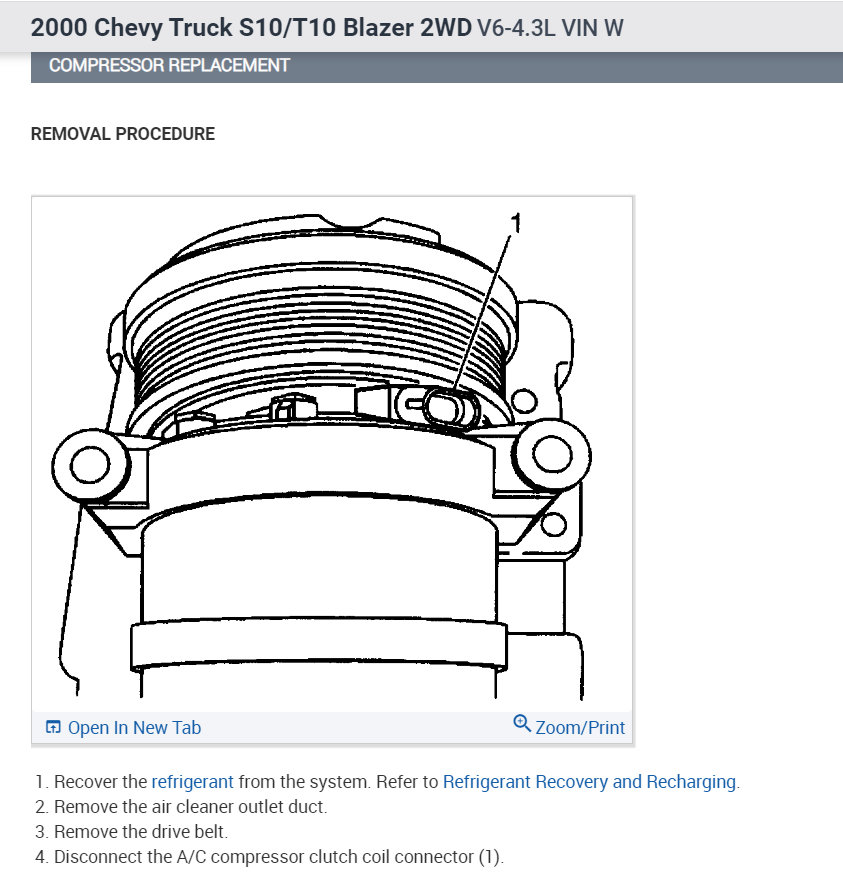 2000 Chevy Truck S10/T10 Blazer 2WD V6-4.3L VIN W

COMPRESSOR REPLACEMENT

REMOVAL PROCEDURE

1

Open In New Tab

Zoom/Print

1. Recover the refrigerant from the system. Refer to Refrigerant Recovery and Recharging.
2. Remove the air cleaner outlet duct.
3. Remove the drive belt.
4. Disconnect the A/C compressor clutch coil connector (1).