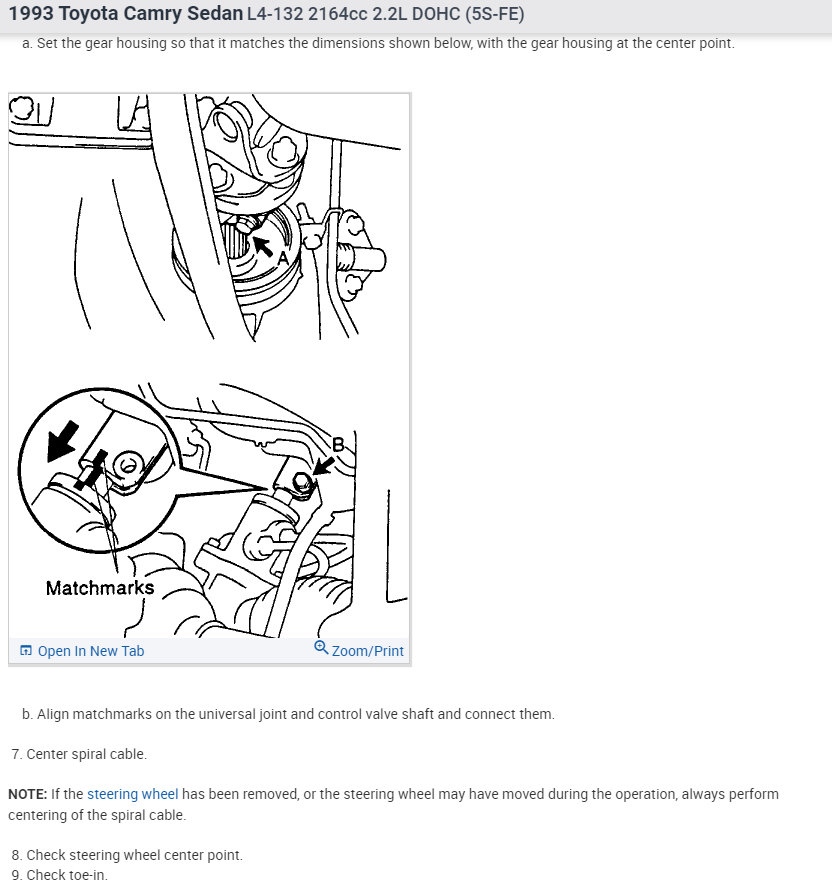 1993 Toyota Camry Sedan L4-132 2164cc 2.2L DOHC (5S-FE)

a. Set the gear housing so that it matches the dimensions shown below, with the gear housing at the center point.

A

B

Matchmarks

Open In New Tab

Zoom/Print

b. Align matchmarks on the universal joint and control valve shaft and connect them.

7. Center spiral cable.

NOTE: If the steering wheel has been removed, or the steering wheel may have moved during the operation, always perform centering of the spiral cable.

8. Check steering wheel center point.
9. Check toe-in.