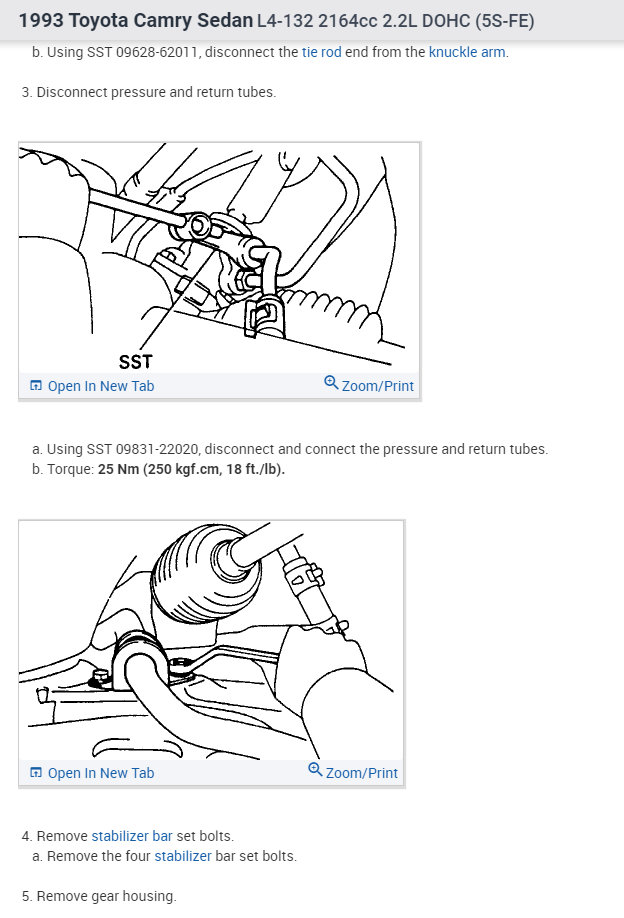 1993 Toyota Camry Sedan L4-132 2164cc 2.2L DOHC (5S-FE)

b. Using SST 09628-62011, disconnect the tie rod end from the knuckle arm.

3. Disconnect pressure and return tubes.

SST

Open In New Tab

Zoom/Print

a. Using SST 09831-22020, disconnect and connect the pressure and return tubes.
b. Torque: 25 Nm (250 kgf.cm, 18 ft./lb).

Open In New Tab

Zoom/Print

4. Remove stabilizer bar set bolts.
a. Remove the four stabilizer bar set bolts.

5. Remove gear housing.