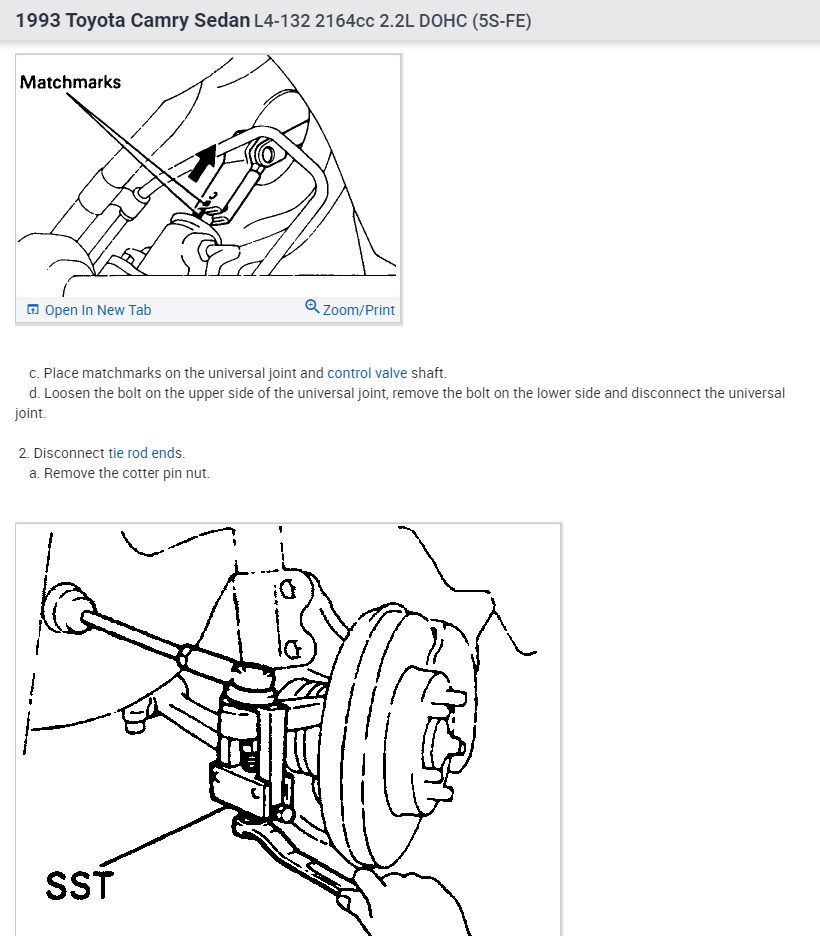 1993 Toyota Camry Sedan L4-132 2164cc 2.2L DOHC (5S-FE)

Matchmarks

Open In New Tab

Zoom/Print

c. Place matchmarks on the universal joint and control valve shaft.
d. Loosen the bolt on the upper side of the universal joint, remove the bolt on the lower side and disconnect the universal joint.

2. Disconnect tie rod ends.
a. Remove the cotter pin nut.

SST